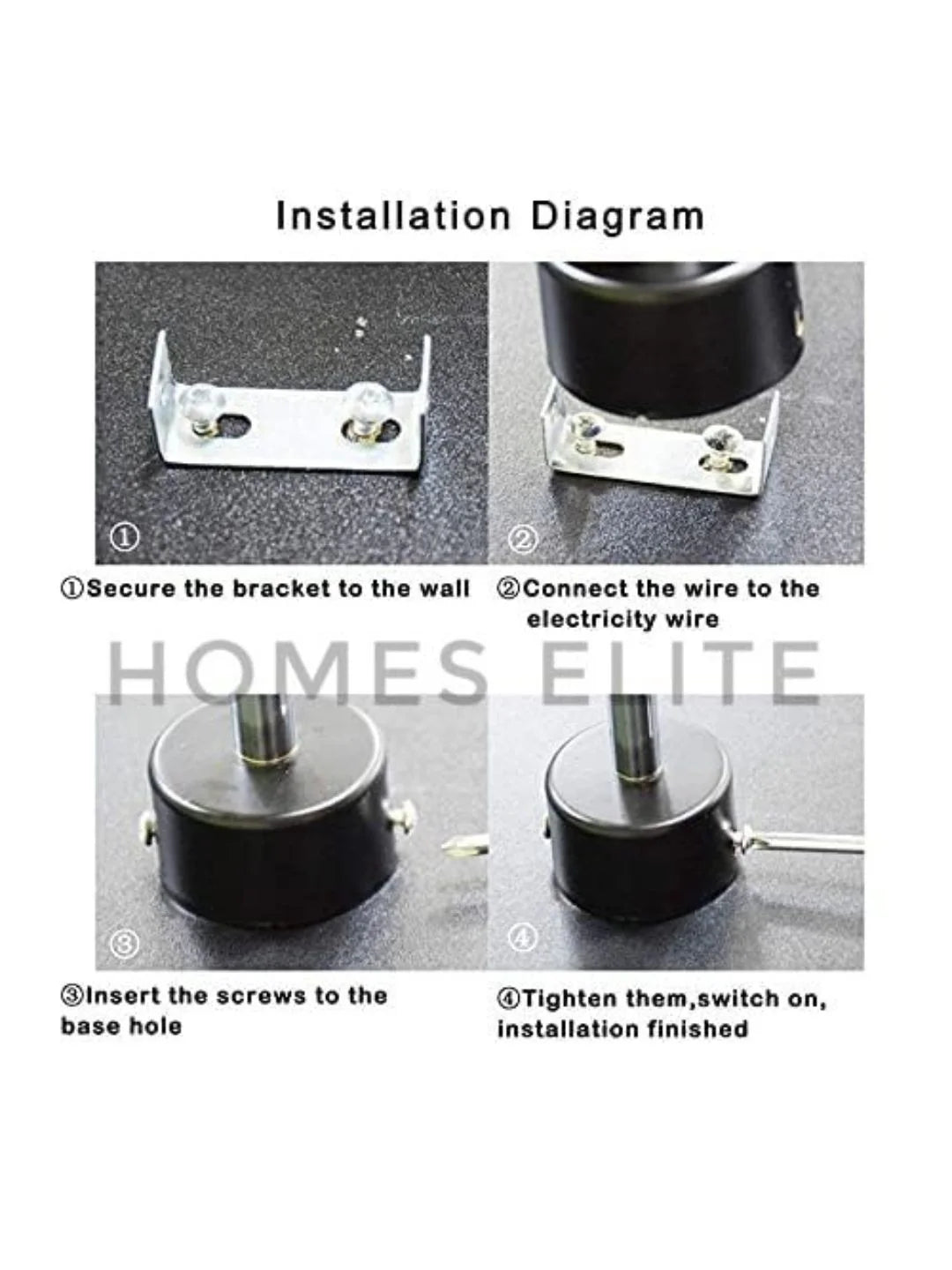 Installation Diagram

①

②

①Secure the bracket to the wall

②Connect the wire to the electricity wire

HOMES ELITE

③

④

③Insert the screws to the base hole

④Tighten them,switch on, installation finished